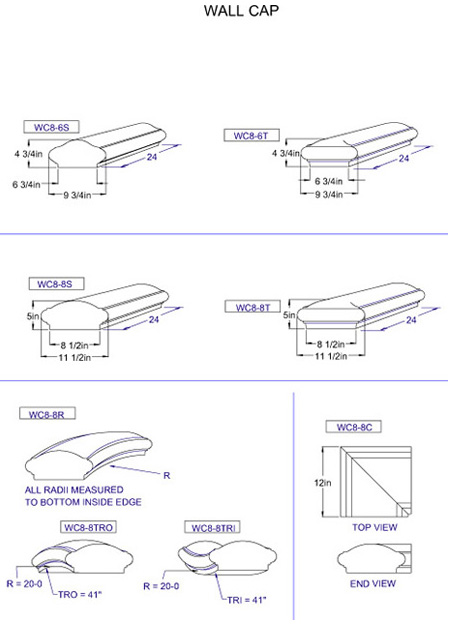 WALL CAP

WC8-6S
4 3/4in
24
6 3/4in
9 3/4in

WC8-6T
4 3/4in
24
6 3/4in
9 3/4in

WC8-8S
5in
24
8 1/2in
11 1/2in

WC8-8T
5in
24
8 1/2in
11 1/2in

WC8-8R
R
ALL RADII MEASURED TO BOTTOM INSIDE EDGE

WC8-8TRO
R = 20-0
TRO = 41"

WC8-8TRI
R = 20-0
TRI = 41"

WC8-8C
12in
TOP VIEW
END VIEW